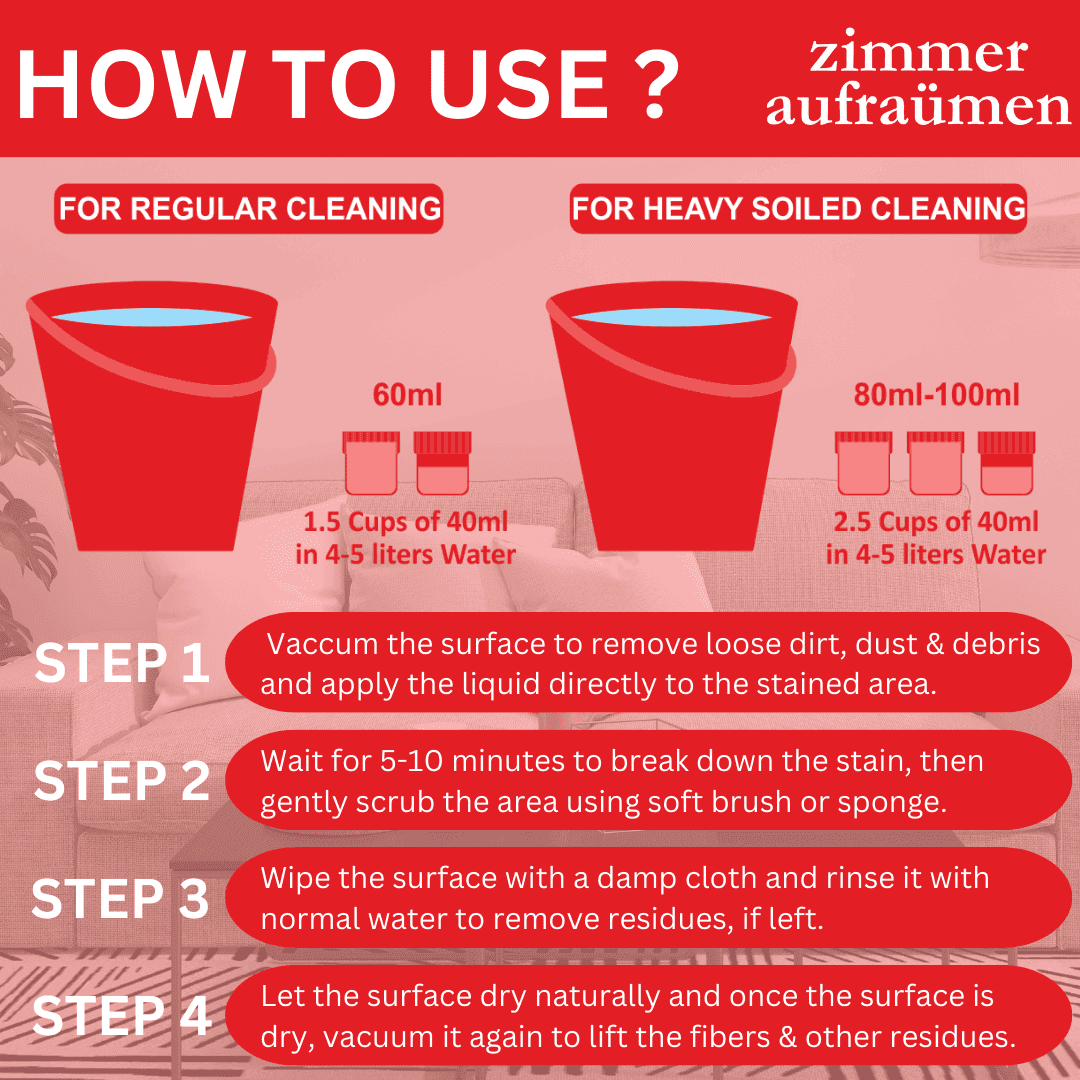 HOW TO USE ?

zimmer aufraümen

FOR REGULAR CLEANING

60ml

1.5 Cups of 40ml in 4-5 liters Water

FOR HEAVY SOILED CLEANING

80ml-100ml

2.5 Cups of 40ml in 4-5 liters Water

STEP 1 Vaccum the surface to remove loose dirt, dust & debris and apply the liquid directly to the stained area.

STEP 2 Wait for 5-10 minutes to break down the stain, then gently scrub the area using soft brush or sponge.

STEP 3 Wipe the surface with a damp cloth and rinse it with normal water to remove residues, if left.

STEP 4 Let the surface dry naturally and once the surface is dry, vacuum it again to lift the fibers & other residues.