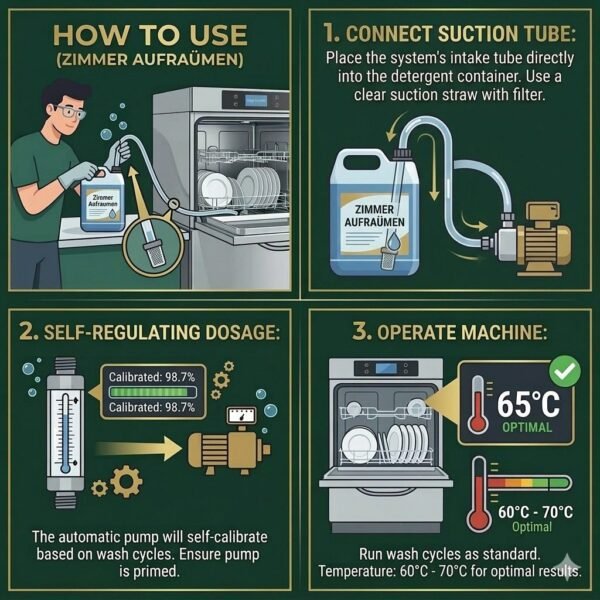 HOW TO USE
(ZIMMER AUFRAÜMEN)

Zimmer Aufraümen

1. CONNECT SUCTION TUBE:
Place the system's intake tube directly into the detergent container. Use a clear suction straw with filter.

ZIMMER AUFRAÜMEN

2. SELF-REGULATING DOSAGE:

Calibrated: 98.7%
Calibrated: 98.7%

The automatic pump will self-calibrate based on wash cycles. Ensure pump is primed.

3. OPERATE MACHINE:

65°C
OPTIMAL

60°C - 70°C
Optimal

Run wash cycles as standard. Temperature: 60°C - 70°C for optimal results.